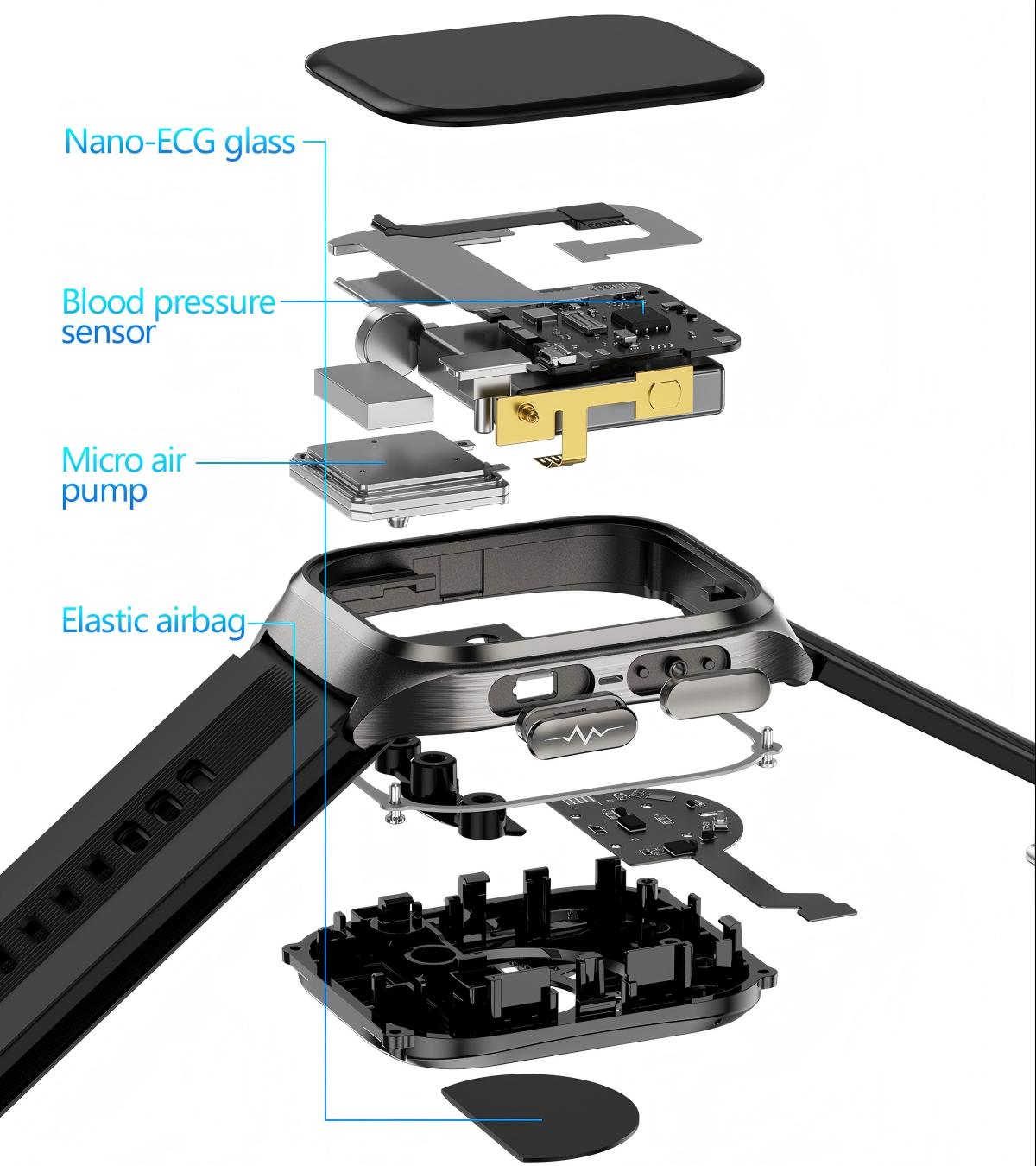 Nano-ECG glass

Blood pressure sensor

Micro air pump

Elastic airbag